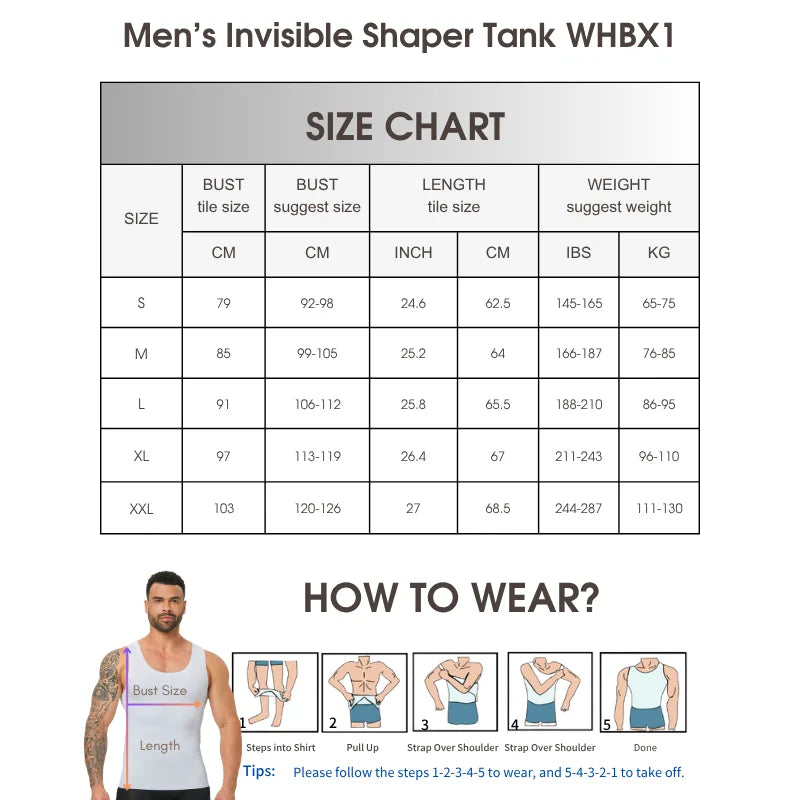 Men's Invisible Shaper Tank WHBX1

SIZE CHART

| SIZE | BUST tile size | BUST suggest size | LENGTH tile size | | WEIGHT suggest weight | |
|---|---|---|---|---|---|---|
| | CM | CM | INCH | CM | IBS | KG |
| S | 79 | 92-98 | 24.6 | 62.5 | 145-165 | 65-75 |
| M | 85 | 99-105 | 25.2 | 64 | 166-187 | 76-85 |
| L | 91 | 106-112 | 25.8 | 65.5 | 188-210 | 86-95 |
| XL | 97 | 113-119 | 26.4 | 67 | 211-243 | 96-110 |
| XXL | 103 | 120-126 | 27 | 68.5 | 244-287 | 111-130 |

HOW TO WEAR?

Bust Size
Length

1 Steps into Shirt
2 Pull Up
3 Strap Over Shoulder
4 Strap Over Shoulder
5 Done

Tips: Please follow the steps 1-2-3-4-5 to wear, and 5-4-3-2-1 to take off.